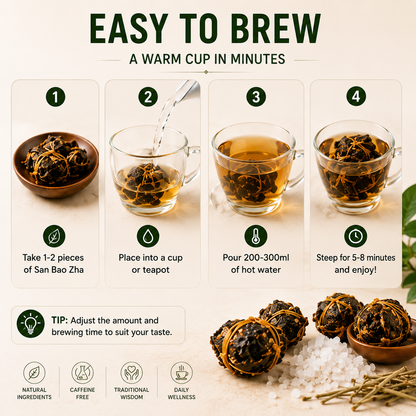 EASY TO BREW

A WARM CUP IN MINUTES

1

Take 1-2 pieces of San Bao Zha

2

Place into a cup or teapot

3

Pour 200-300ml of hot water

4

Steep for 5-8 minutes and enjoy!

TIP: Adjust the amount and brewing time to suit your taste.

NATURAL INGREDIENTS

CAFFEINE FREE

TRADITIONAL WISDOM

DAILY WELLNESS